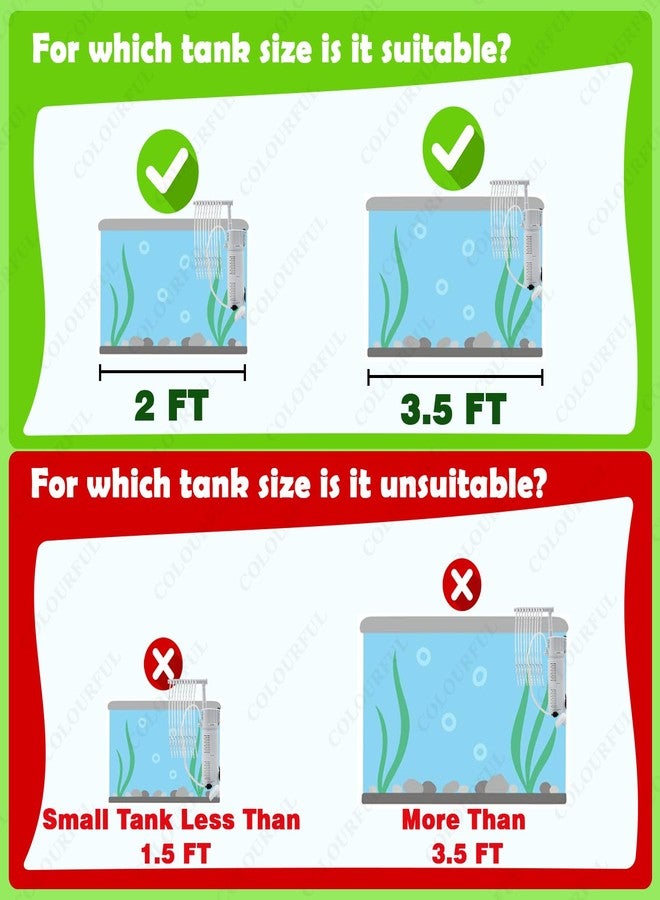 For which tank size is it suitable?

2 FT

3.5 FT

For which tank size is it unsuitable?

Small Tank Less Than 1.5 FT

More Than 3.5 FT

COLOURFUL